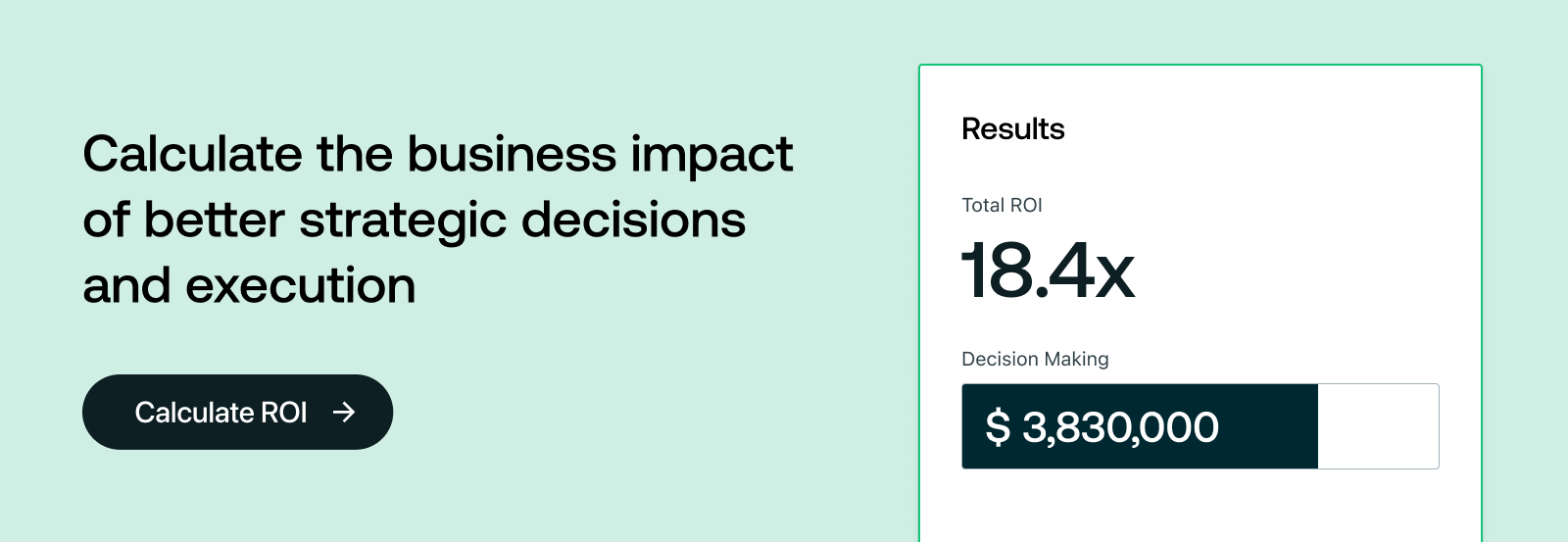 Calculate the business impact of better strategic decisions and execution

Calculate ROI →

Results

Total ROI

18.4x

Decision Making

$ 3,830,000